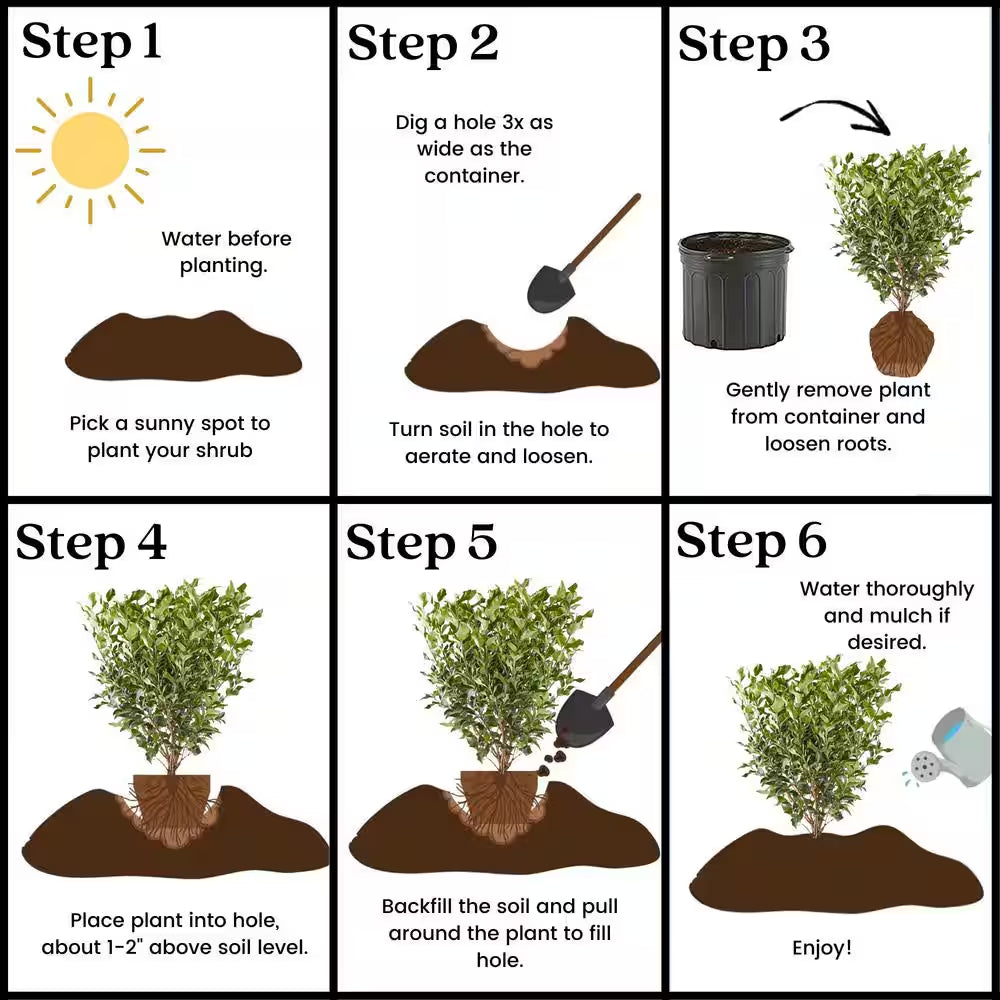 Step 1

Water before planting.

Pick a sunny spot to plant your shrub

Step 2

Dig a hole 3x as wide as the container.

Turn soil in the hole to aerate and loosen.

Step 3

Gently remove plant from container and loosen roots.

Step 4

Place plant into hole, about 1-2" above soil level.

Step 5

Backfill the soil and pull around the plant to fill hole.

Step 6

Water thoroughly and mulch if desired.

Enjoy!