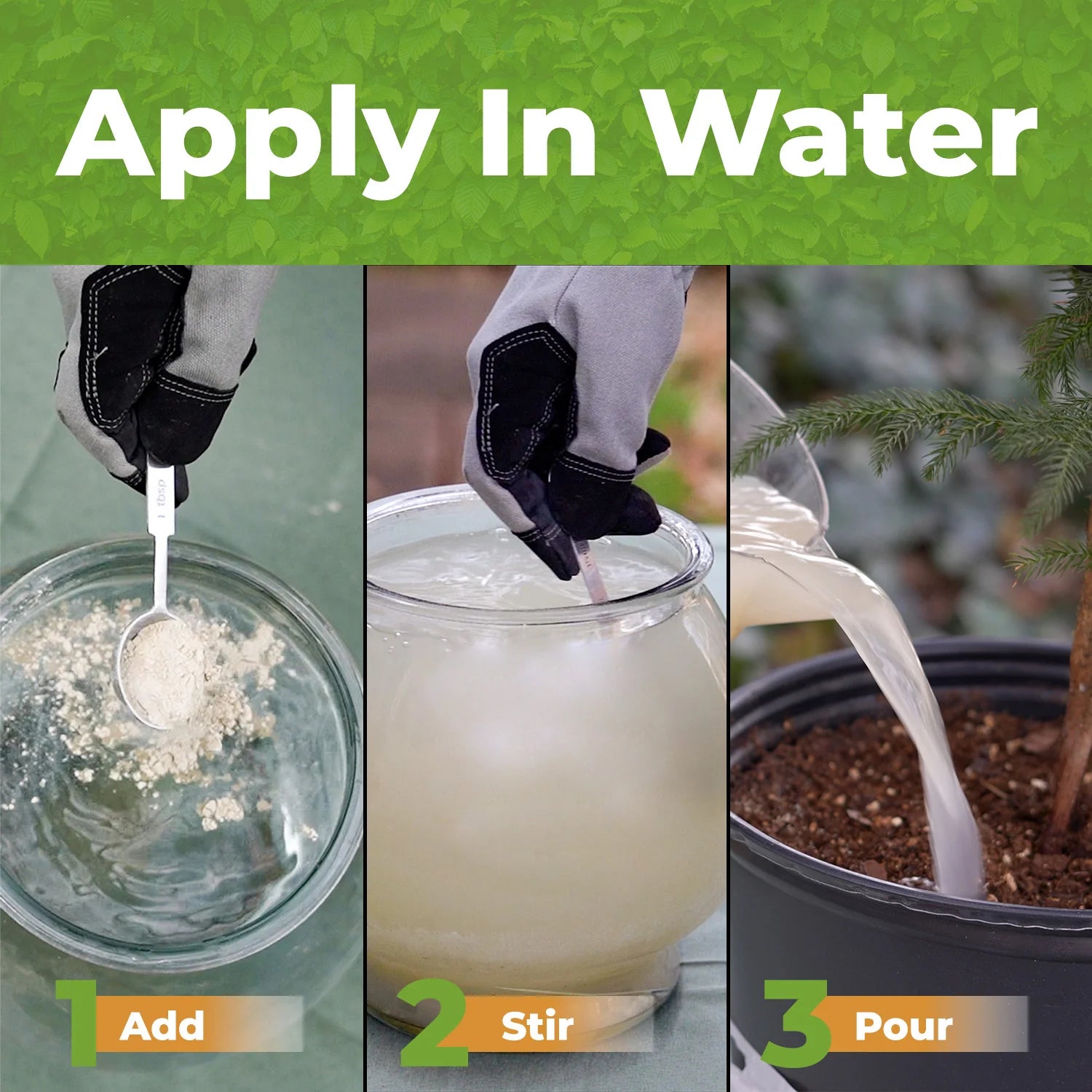 Apply In Water

1 tbsp

1 Add

2 Stir

3 Pour