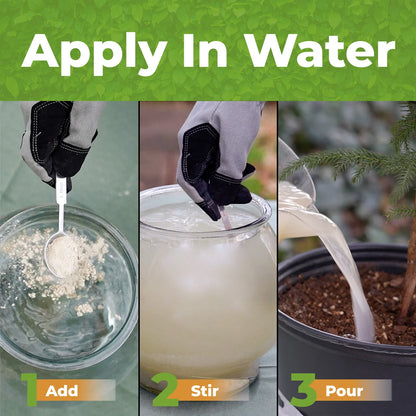 Apply In Water

1 Add

2 Stir

3 Pour