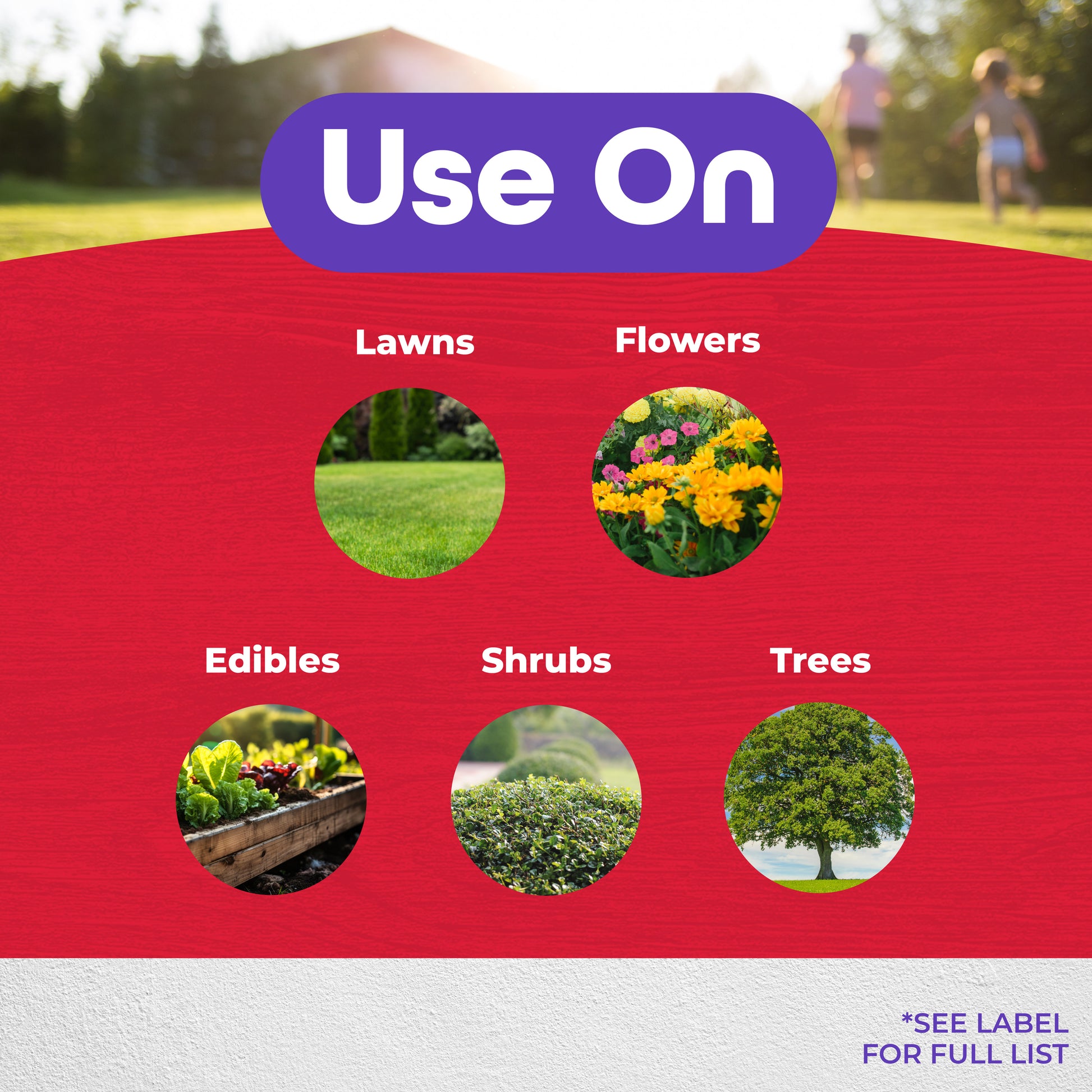 Use On

Lawns

Flowers

Edibles

Shrubs

Trees

*SEE LABEL FOR FULL LIST