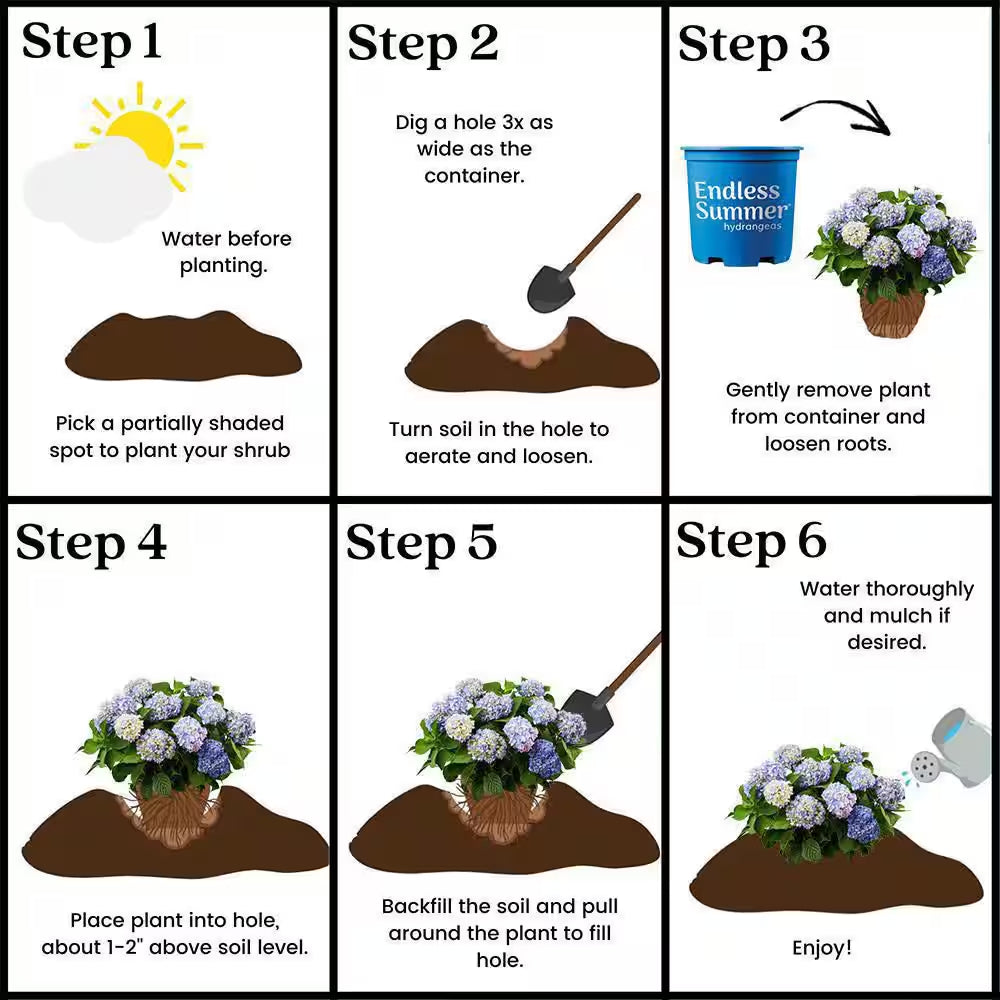 Step 1

Water before planting.

Pick a partially shaded spot to plant your shrub

Step 2

Dig a hole 3x as wide as the container.

Turn soil in the hole to aerate and loosen.

Step 3

Endless Summer hydrangeas

Gently remove plant from container and loosen roots.

Step 4

Place plant into hole, about 1-2" above soil level.

Step 5

Backfill the soil and pull around the plant to fill hole.

Step 6

Water thoroughly and mulch if desired.

Enjoy!