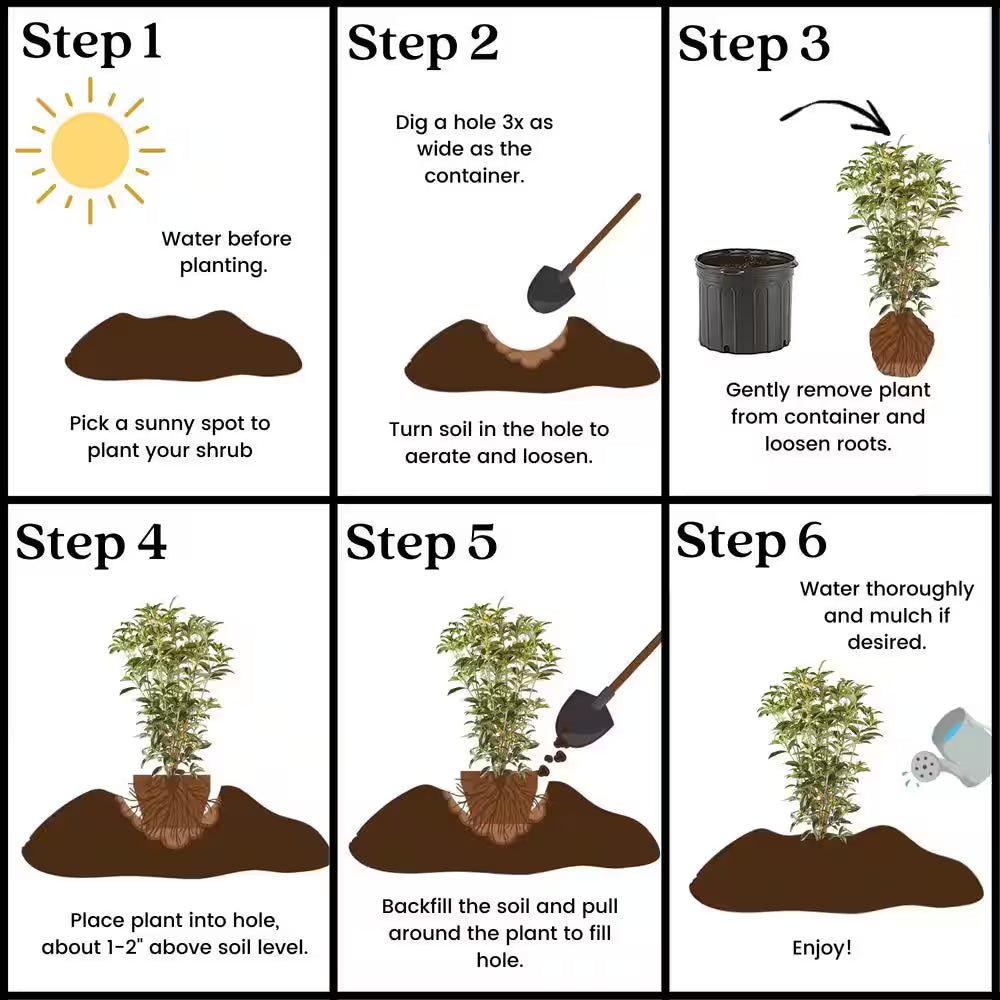 Step 1

Water before planting.

Pick a sunny spot to plant your shrub

Step 2

Dig a hole 3x as wide as the container.

Turn soil in the hole to aerate and loosen.

Step 3

Gently remove plant from container and loosen roots.

Step 4

Place plant into hole, about 1-2" above soil level.

Step 5

Backfill the soil and pull around the plant to fill hole.

Step 6

Water thoroughly and mulch if desired.

Enjoy!