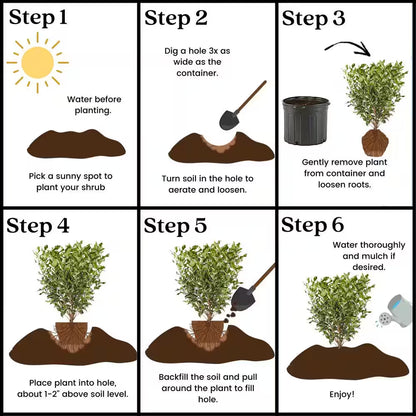 Step 1

Water before planting.

Pick a sunny spot to plant your shrub

Step 2

Dig a hole 3x as wide as the container.

Turn soil in the hole to aerate and loosen.

Step 3

Gently remove plant from container and loosen roots.

Step 4

Place plant into hole, about 1-2" above soil level.

Step 5

Backfill the soil and pull around the plant to fill hole.

Step 6

Water thoroughly and mulch if desired.

Enjoy!