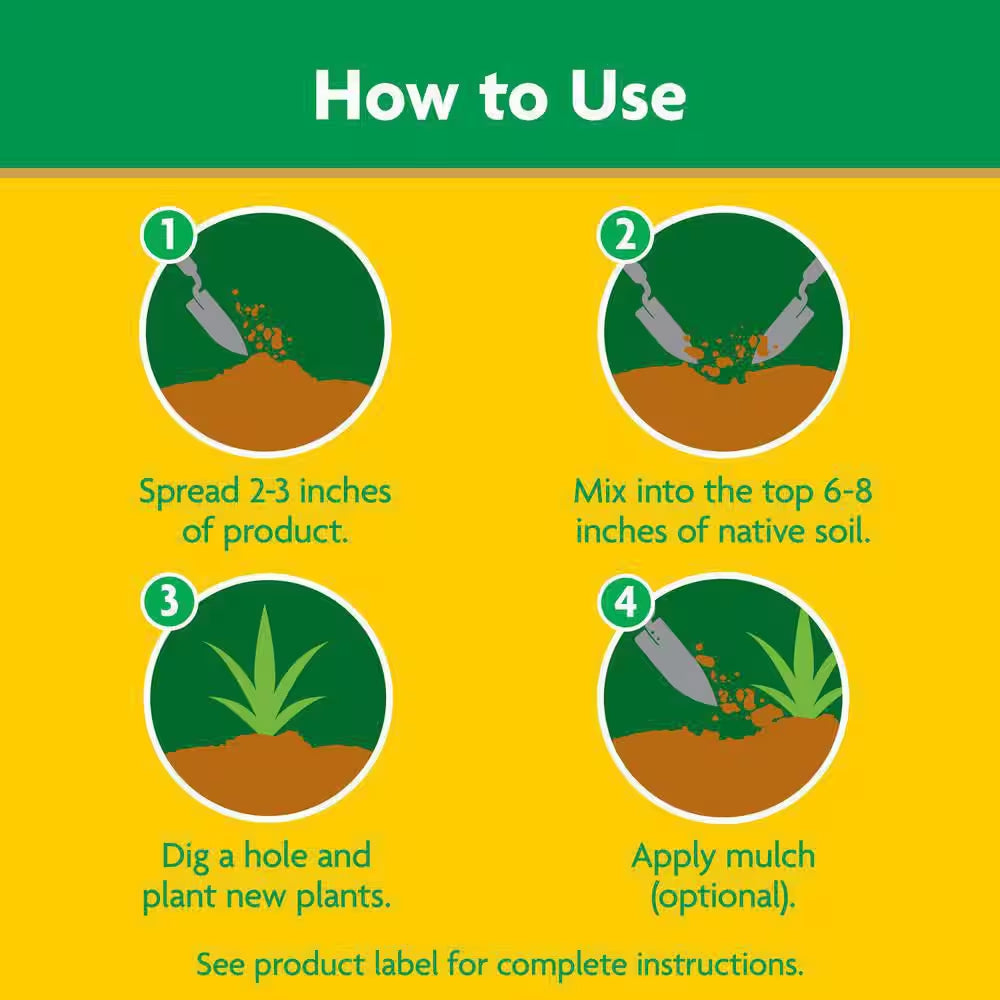 How to Use

1

Spread 2-3 inches of product.

2

Mix into the top 6-8 inches of native soil.

3

Dig a hole and plant new plants.

4

Apply mulch (optional).

See product label for complete instructions.