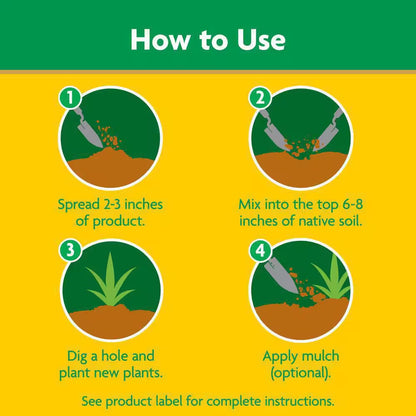 How to Use

1

Spread 2-3 inches of product.

2

Mix into the top 6-8 inches of native soil.

3

Dig a hole and plant new plants.

4

Apply mulch (optional).

See product label for complete instructions.