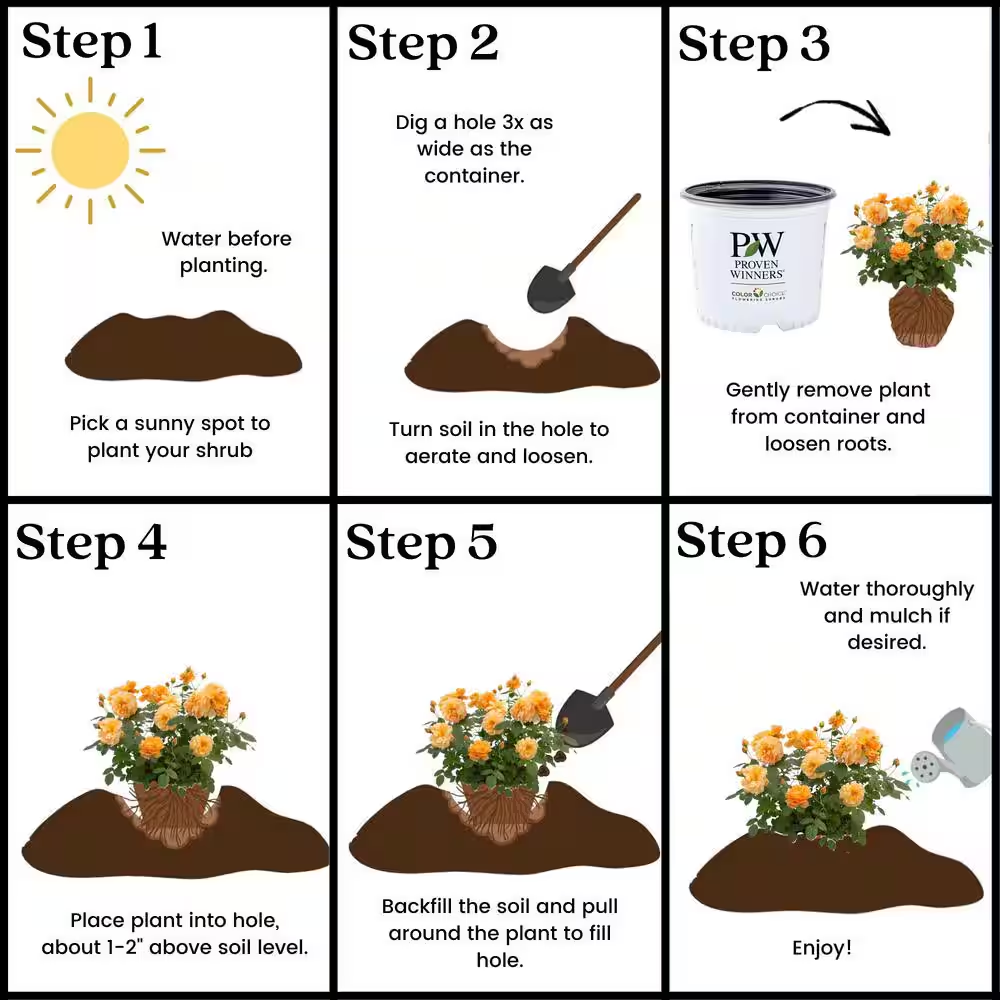 Step 1

Water before planting.

Pick a sunny spot to plant your shrub

Step 2

Dig a hole 3x as wide as the container.

Turn soil in the hole to aerate and loosen.

Step 3

PW
PROVEN WINNERS
COLOR CHOICE
FLOWERING SHRUBS

Gently remove plant from container and loosen roots.

Step 4

Place plant into hole, about 1-2" above soil level.

Step 5

Backfill the soil and pull around the plant to fill hole.

Step 6

Water thoroughly and mulch if desired.

Enjoy!